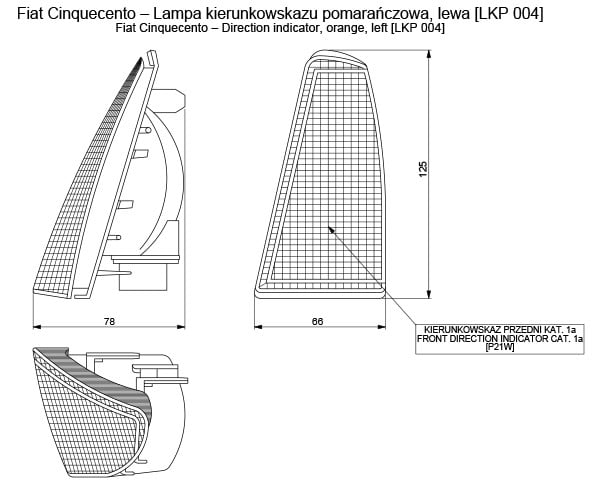 Fiat Cinquecento – Lampa kierunkowskazu pomarańczowa, lewa [LKP 004]
Fiat Cinquecento – Direction indicator, orange, left [LKP 004]

125

78

66

KIERUNKOWSKAZ PRZEDNI KAT. 1a
FRONT DIRECTION INDICATOR CAT. 1a
[P21W]